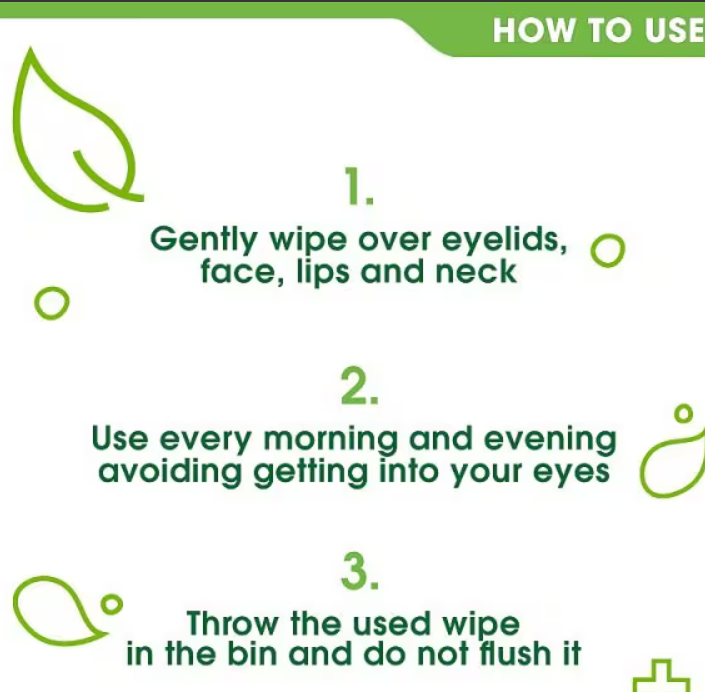 HOW TO USE

1.
Gently wipe over eyelids, face, lips and neck

2.
Use every morning and evening avoiding getting into your eyes

3.
Throw the used wipe in the bin and do not flush it